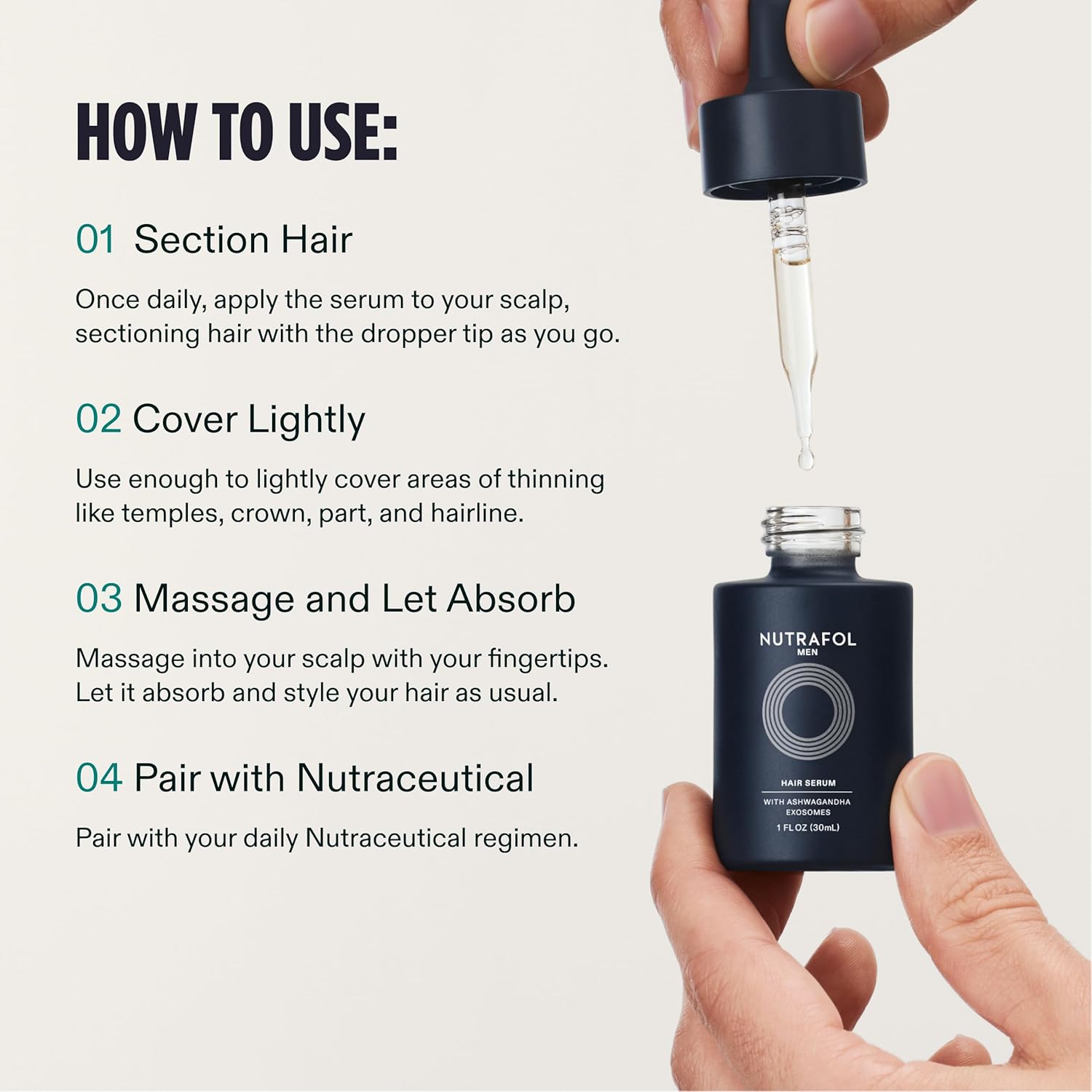 HOW TO USE:

01 Section Hair

Once daily, apply the serum to your scalp, sectioning hair with the dropper tip as you go.

02 Cover Lightly

Use enough to lightly cover areas of thinning like temples, crown, part, and hairline.

03 Massage and Let Absorb

Massage into your scalp with your fingertips. Let it absorb and style your hair as usual.

04 Pair with Nutraceutical

Pair with your daily Nutraceutical regimen.

NUTRAFOL
MEN

HAIR SERUM
WITH ASHWAGANDHA EXOSOMES
1 FL OZ (30mL)